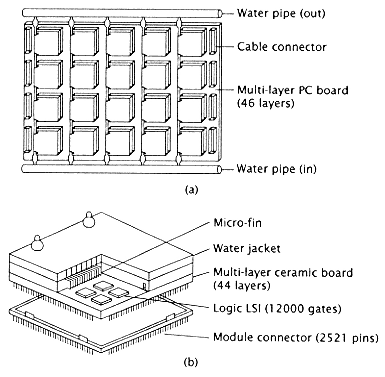 Water pipe (out)
Cable connector
Multi-layer PC board (46 layers)
Water pipe (in)
(a)

Micro-fin
Water jacket
Multi-layer ceramic board (44 layers)
Logic LSI (12000 gates)
Module connector (2521 pins)
(b)